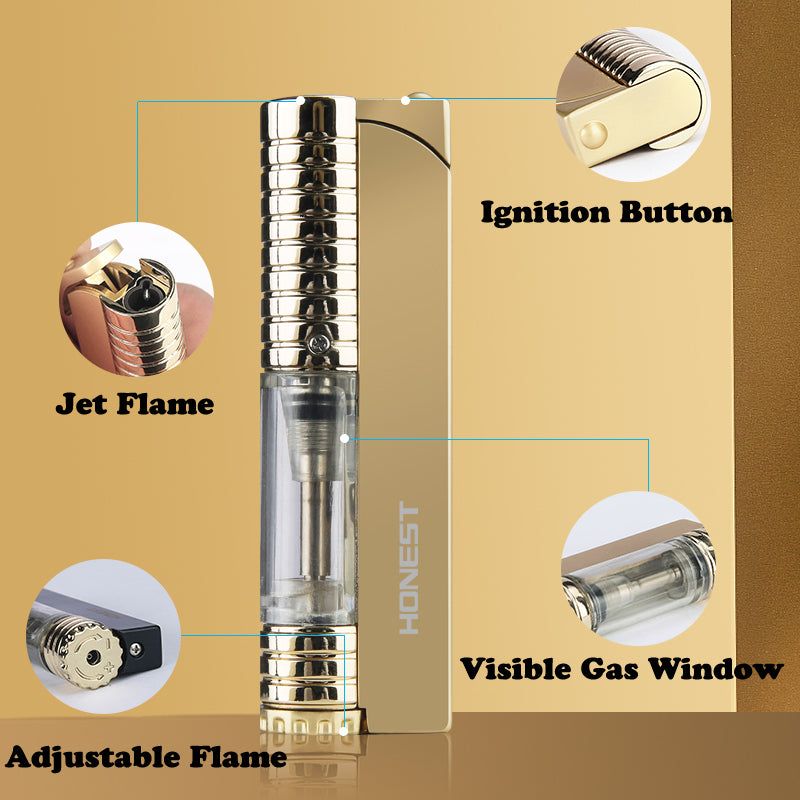 Ignition Button

Jet Flame

HONEST

Visible Gas Window

Adjustable Flame